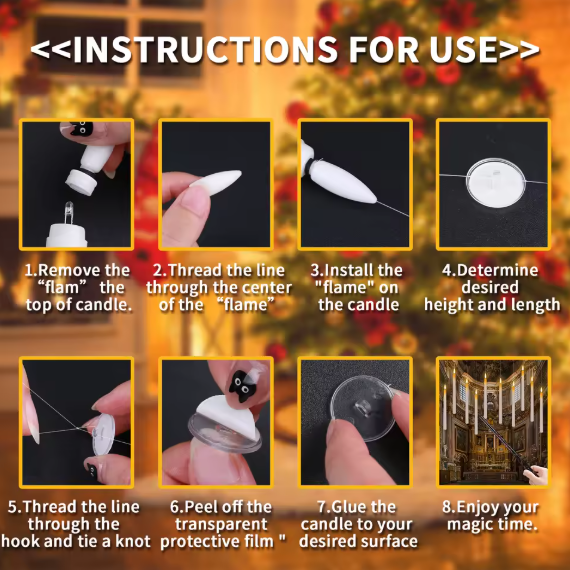 <<INSTRUCTIONS FOR USE>>

1.Remove the “flam” the top of candle.

2.Thread the line through the center of the “flame”

3.Install the "flame" on the candle

4.Determine desired height and length

5.Thread the line through the hook and tie a knot

6.Peel off the transparent protective film "

7.Glue the candle to your desired surface

8.Enjoy your magic time.